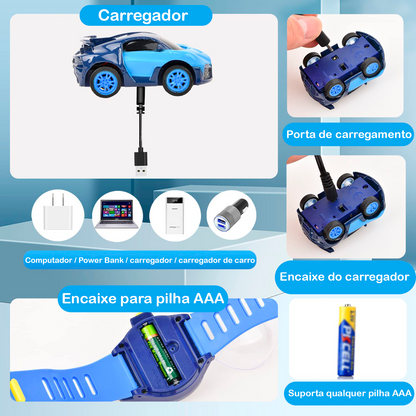 Carregador

Porta de carregamento

Computador / Power Bank / carregador / carregador de carro

Encaixe do carregador

Encaixe para pilha AAA

PKCELL

Suporta qualquer pilha AAA