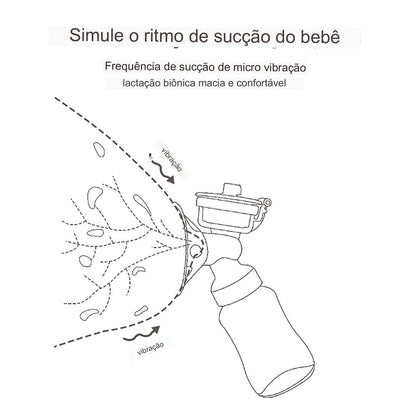 Simule o ritmo de sucção do bebê

Frequência de sucção de micro vibração
lactação biônica macia e confortável

vibração

vibração