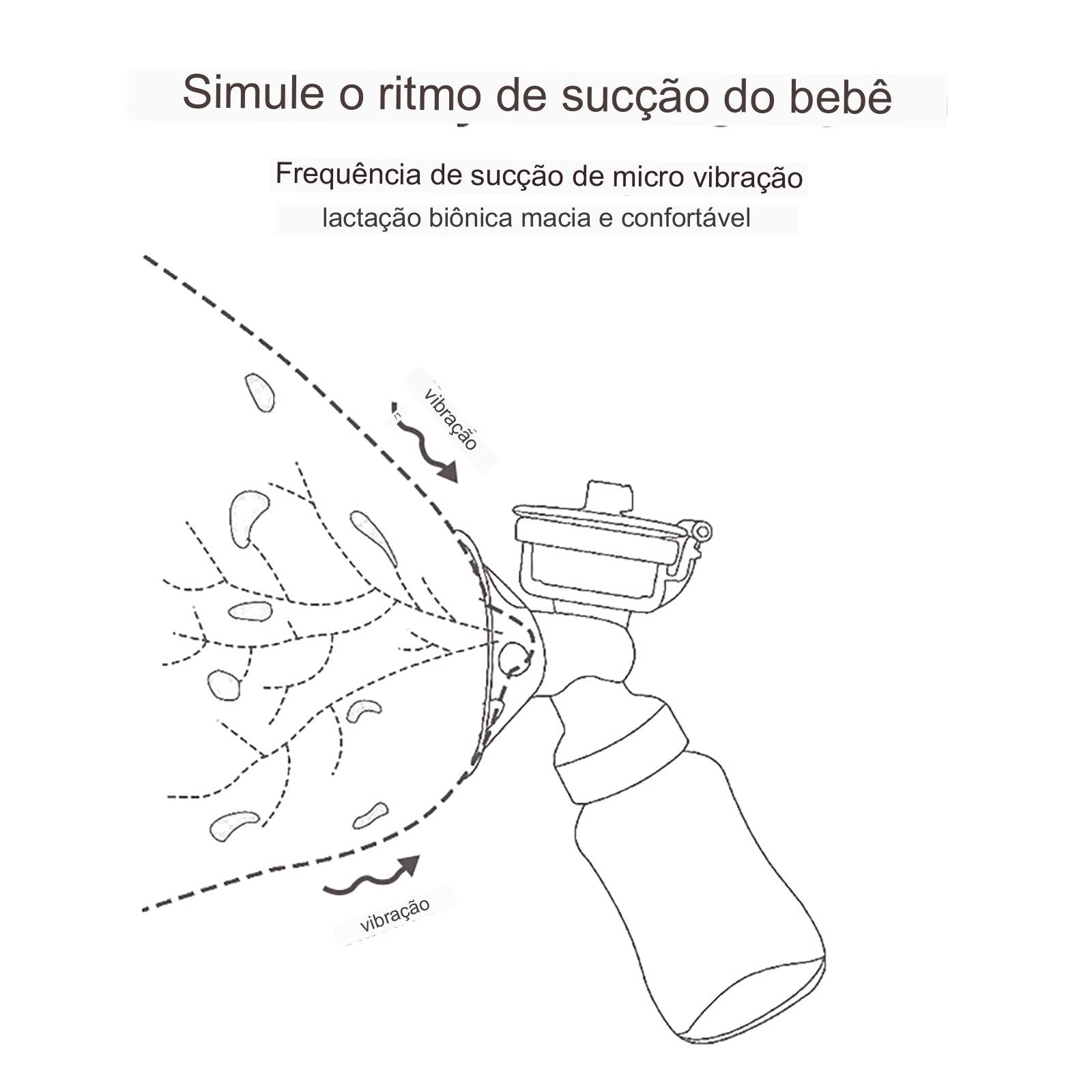 Simule o ritmo de sucção do bebê

Frequência de sucção de micro vibração

lactação biônica macia e confortável

vibração

vibração