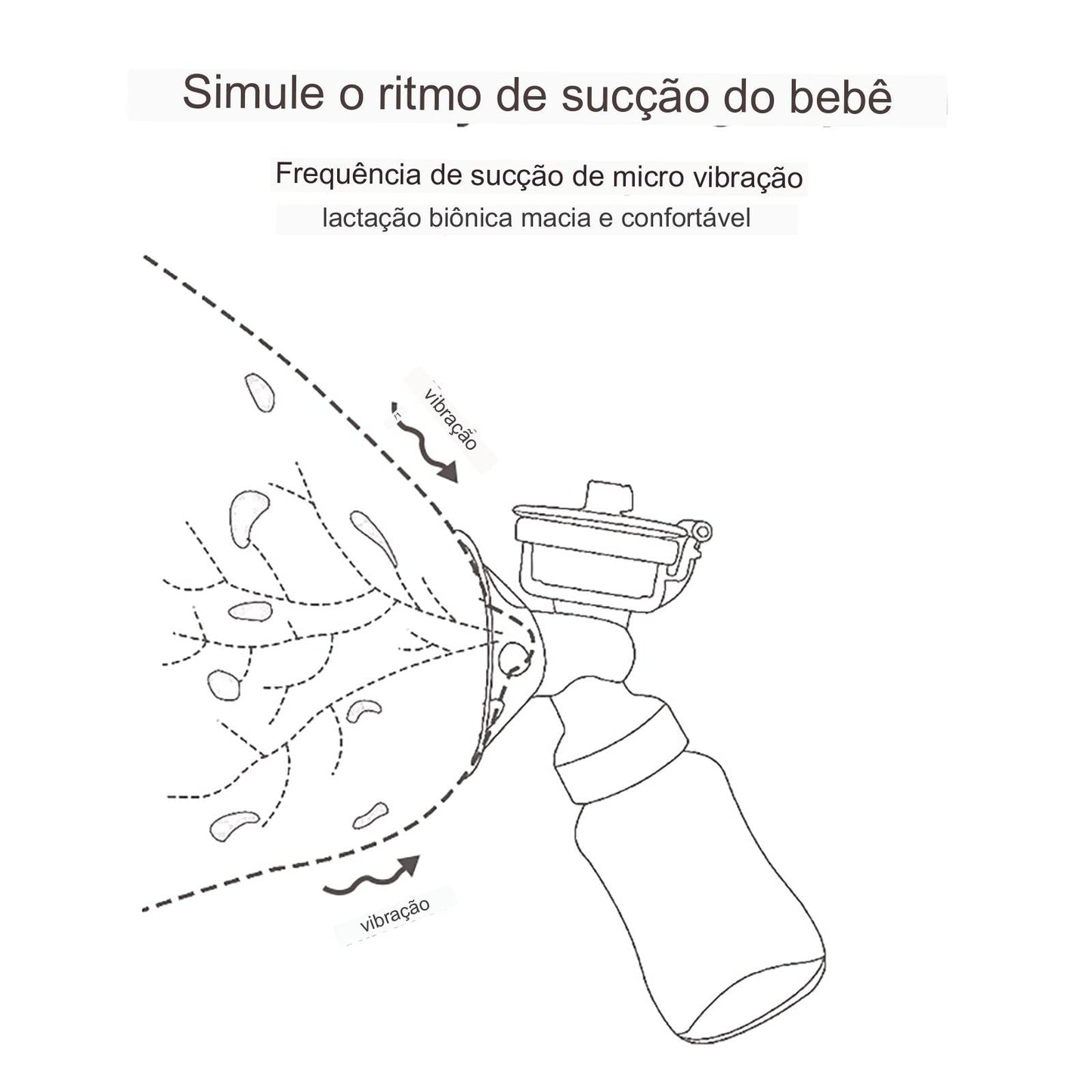 Simule o ritmo de sucção do bebê

Frequência de sucção de micro vibração
lactação biônica macia e confortável

vibração

vibração